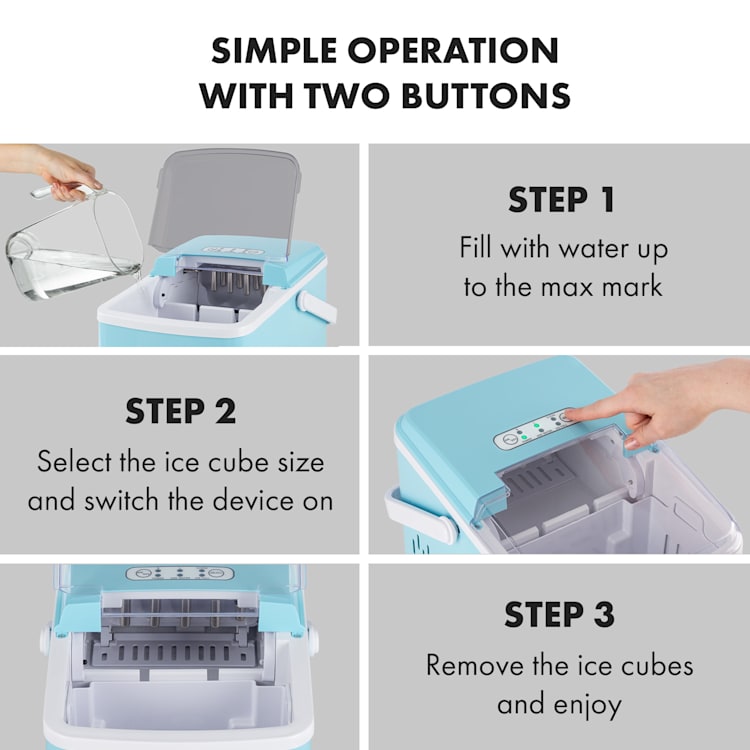 SIMPLE OPERATION WITH TWO BUTTONS

STEP 1
Fill with water up to the max mark

STEP 2
Select the ice cube size and switch the device on

STEP 3
Remove the ice cubes and enjoy