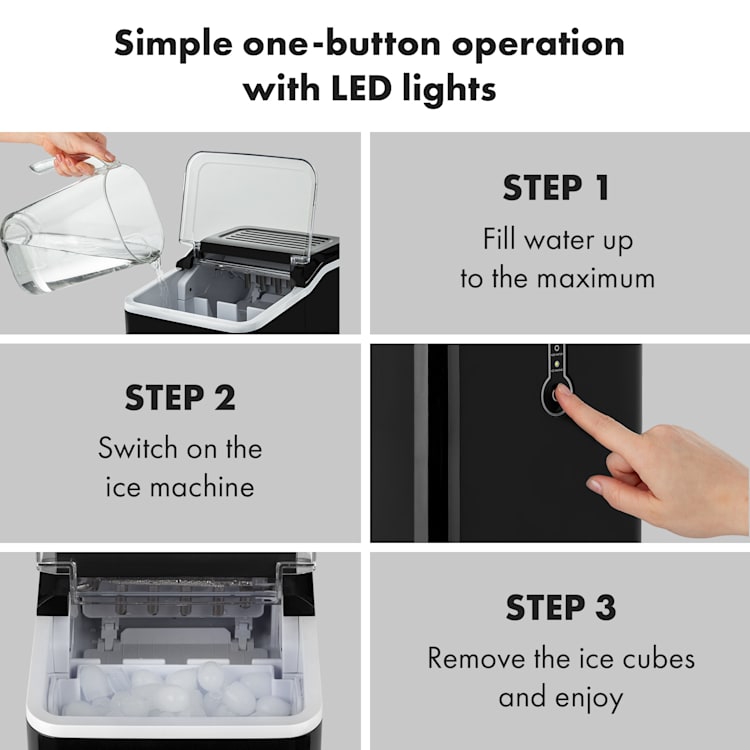 Simple one-button operation with LED lights

STEP 1
Fill water up to the maximum

STEP 2
Switch on the ice machine

STEP 3
Remove the ice cubes and enjoy